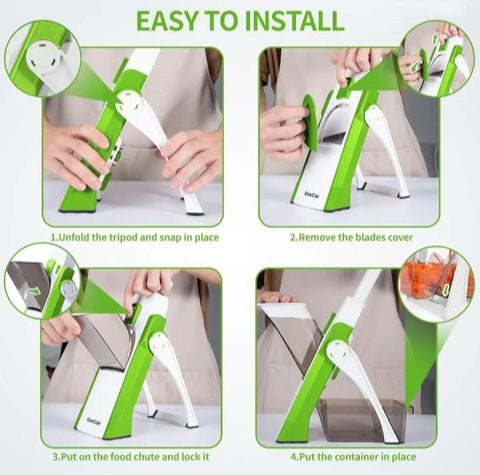 EASY TO INSTALL

QieCai

1.Unfold the tripod and snap in place

2.Remove the blades cover

QieCai

3.Put on the food chute and lock it

4.Put the container in place