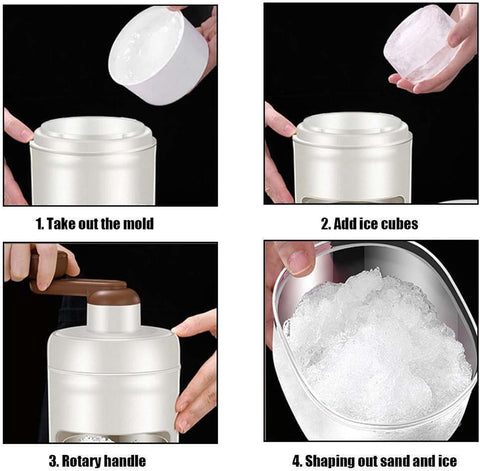 1. Take out the mold

2. Add ice cubes

3. Rotary handle

4. Shaping out sand and ice